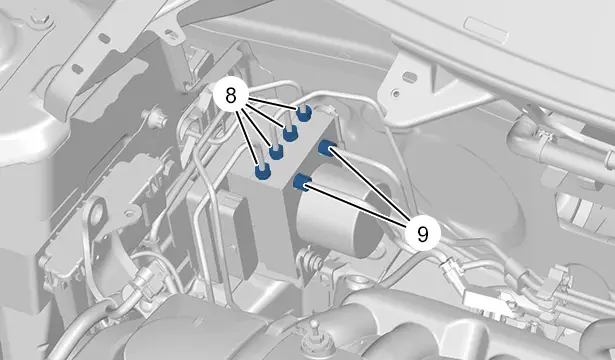 8
9