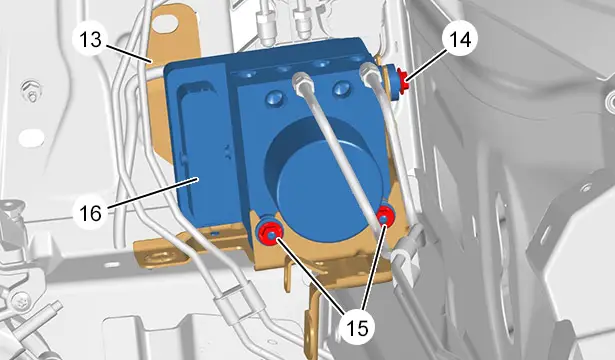 13
14
16
15