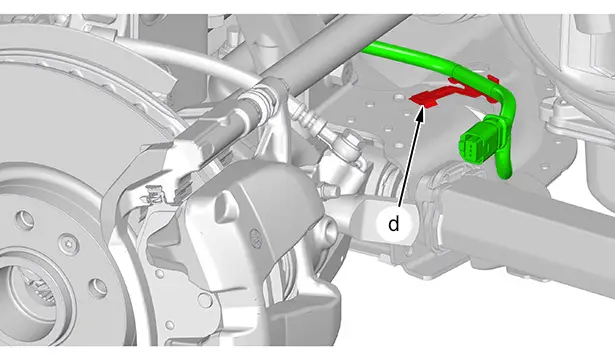 d