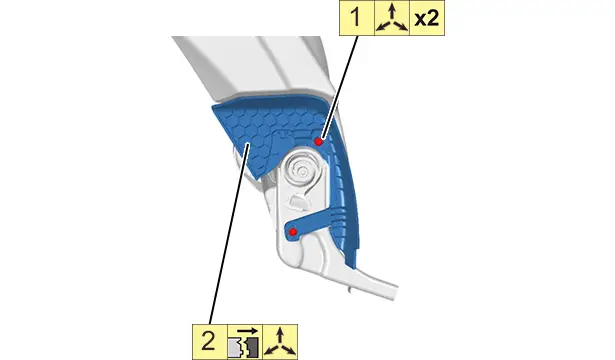 1 x2

2