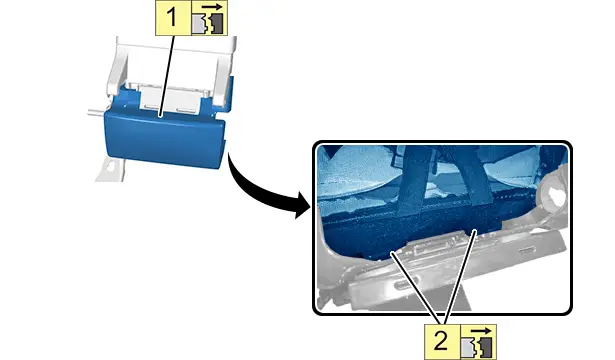 1

2