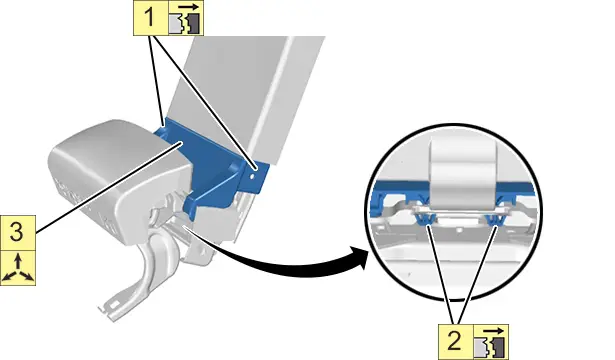 1

3

2