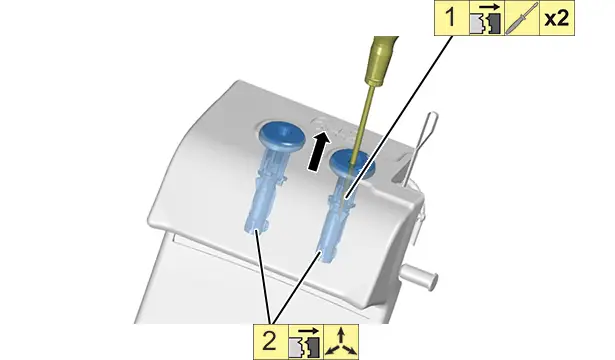 1

x2

2