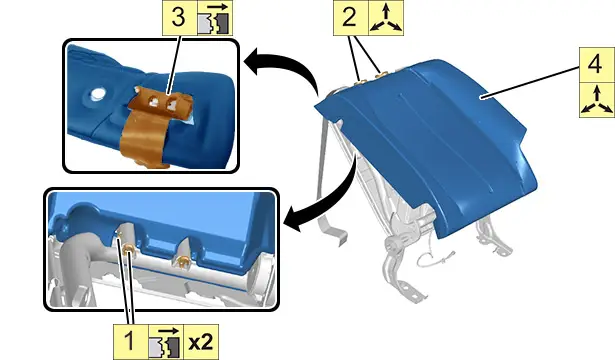 3

2

4

1 x2