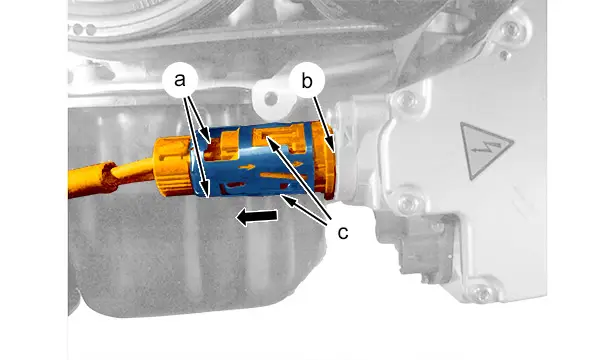 a
b
c