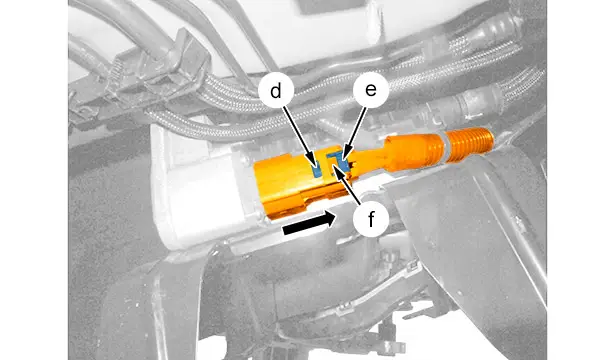 d
e
f