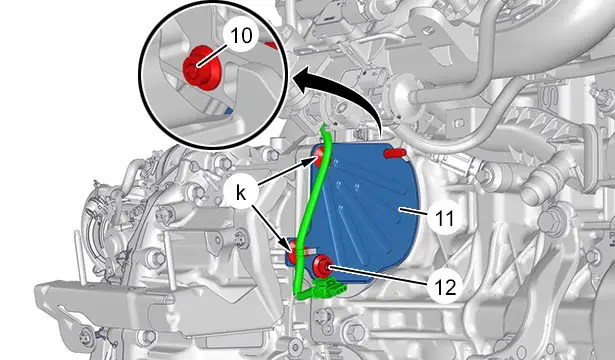 10
k
11
12