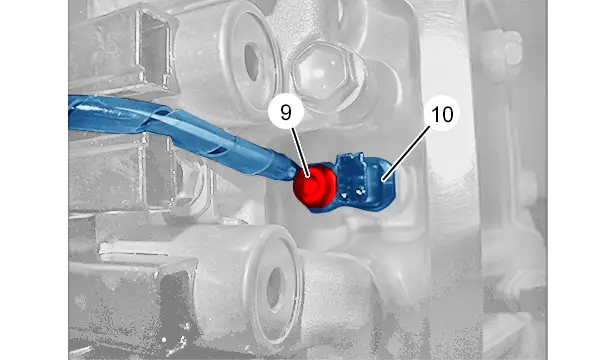 9
10