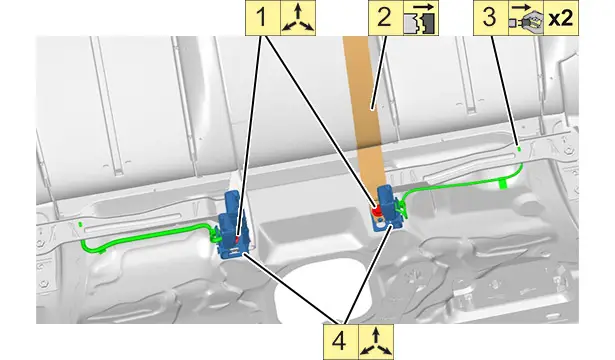 1

2

3 x2

4