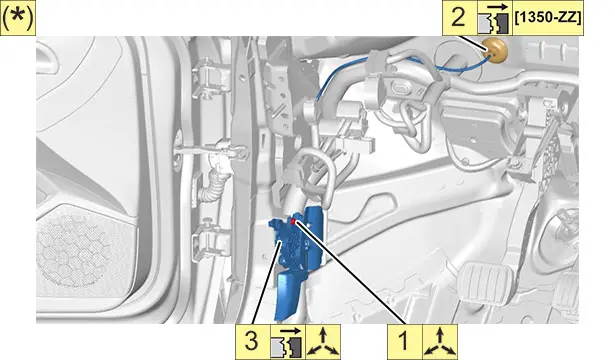 (*)

2 [1350-ZZ]

3

1