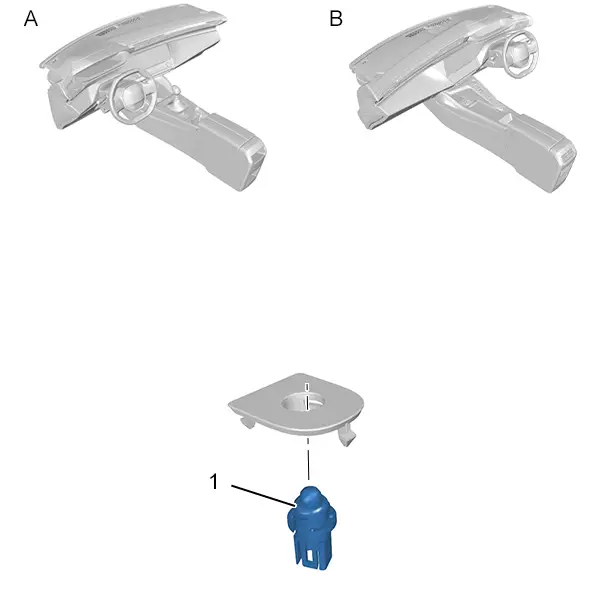 A

B

1