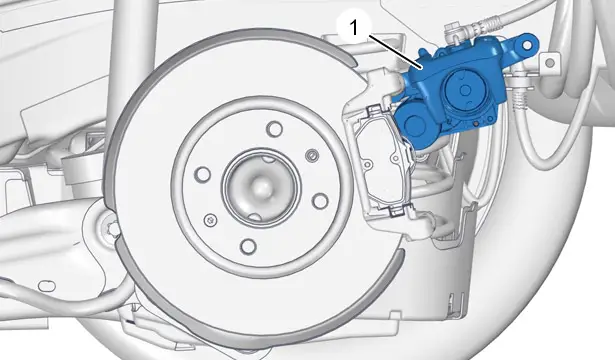 1