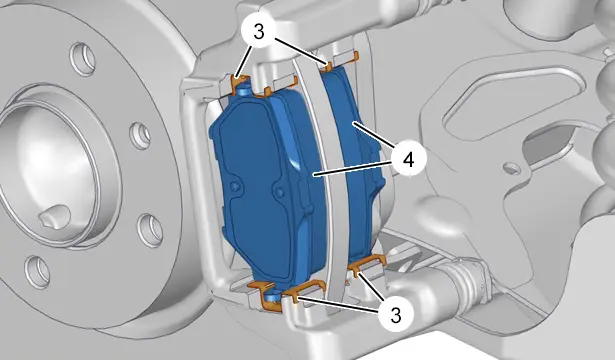 3
4
3