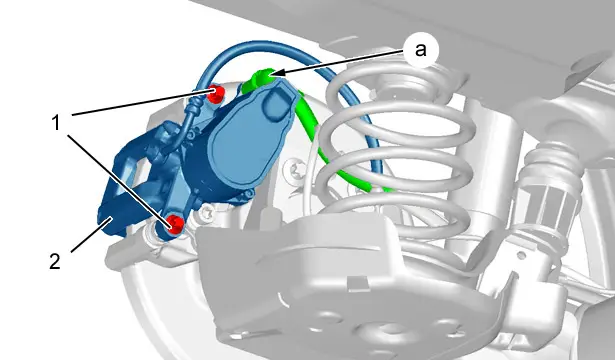 a
1
2