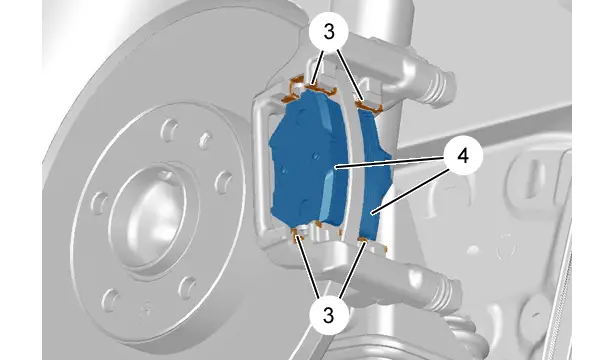 3
4
3