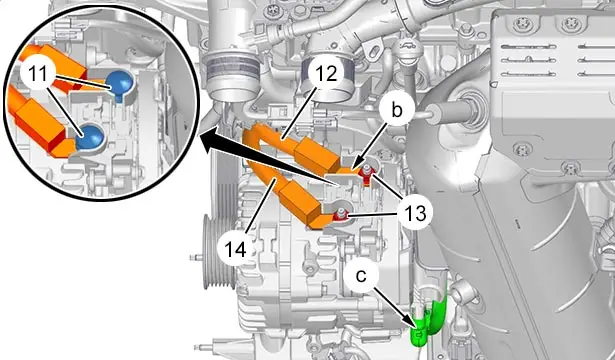 11
12
b
13
14
c