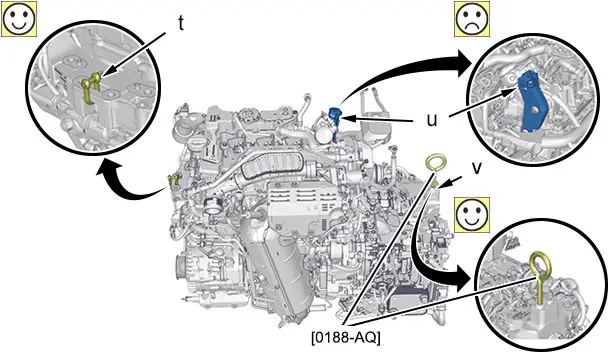 t

u

v

[0188-AQ]