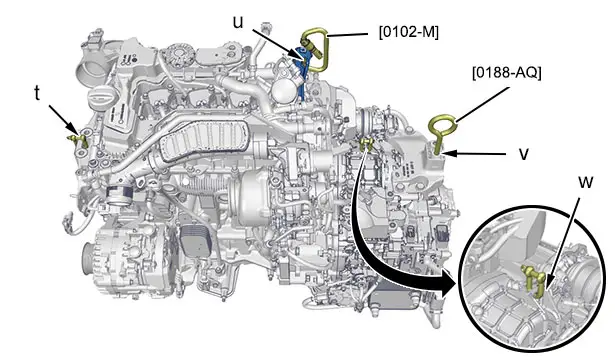 u
[0102-M]
[0188-AQ]
t
v
w