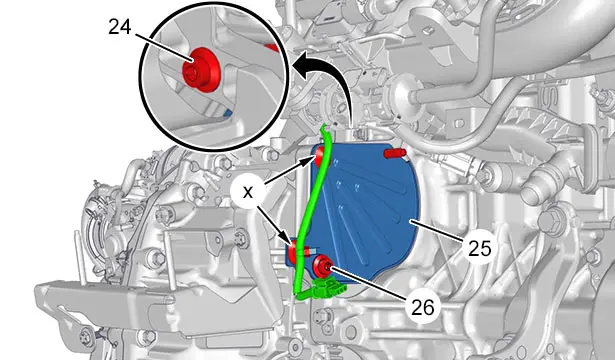 24
x
25
26