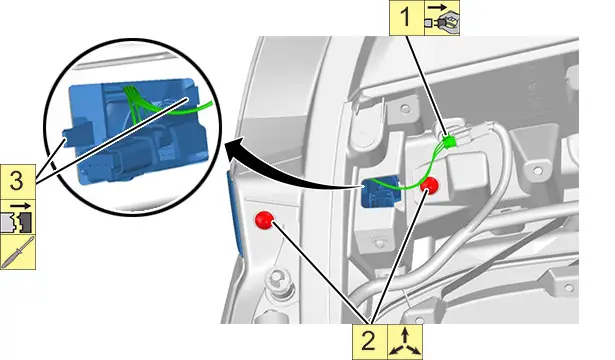 1

3

2