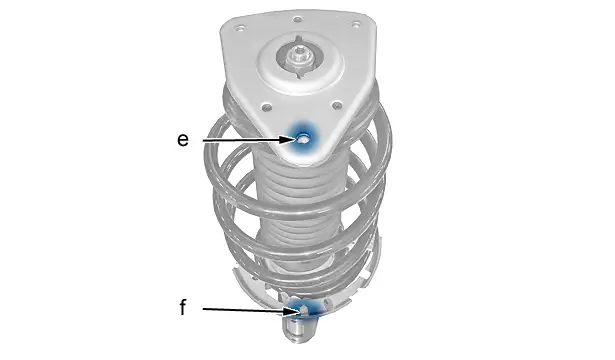 e

f