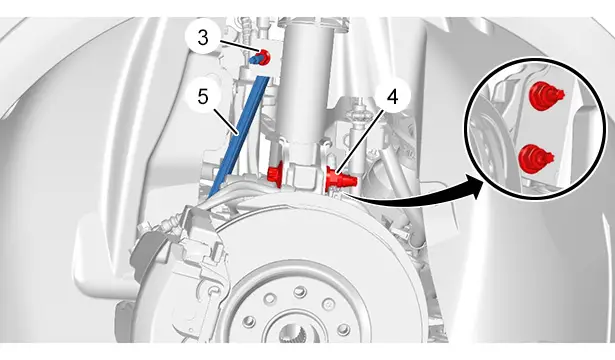 3
5
4