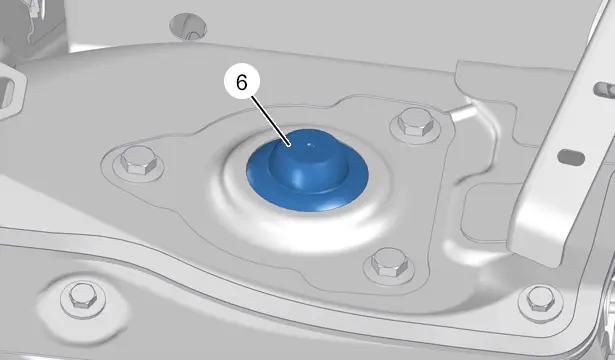 6