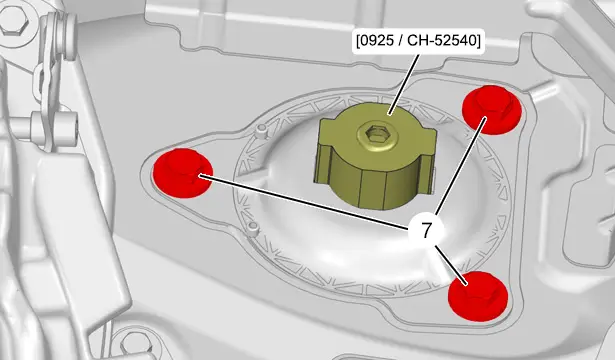 [0925 / CH-52540]

7