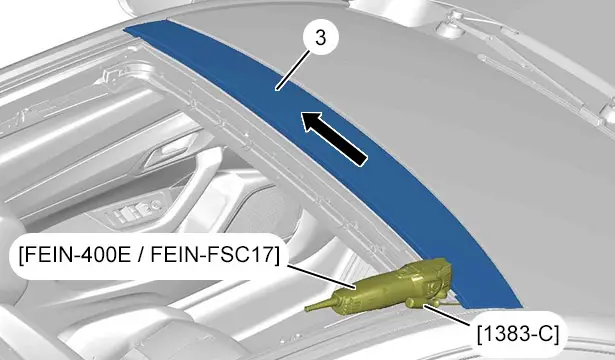 3

[FEIN-400E / FEIN-FSC17]

[1383-C]