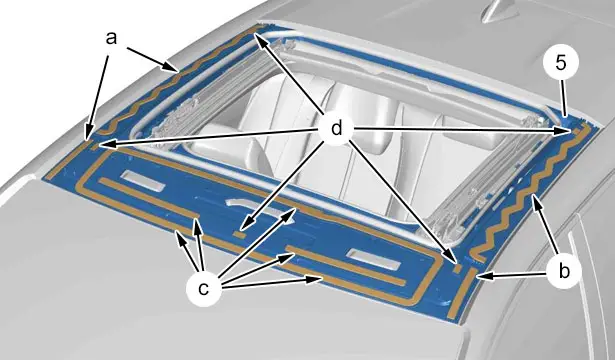 a
5
d
c
b