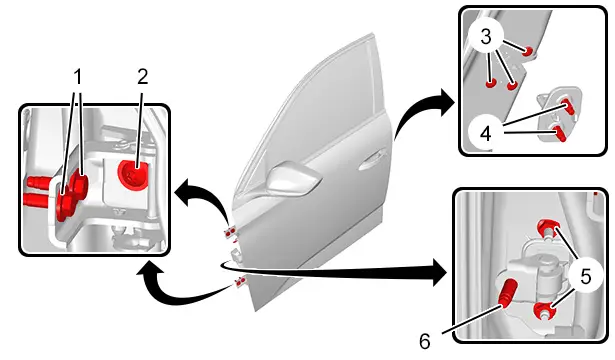 1
2
3
4
5
6