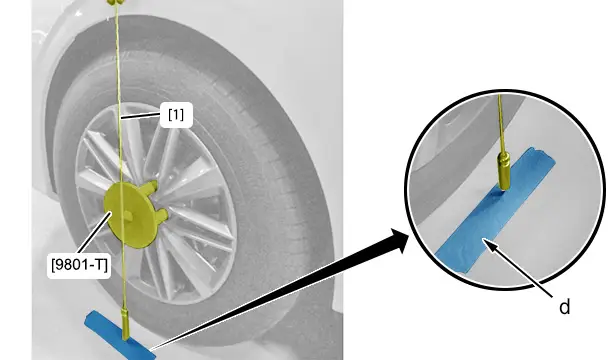 [1]

[9801-T]

d