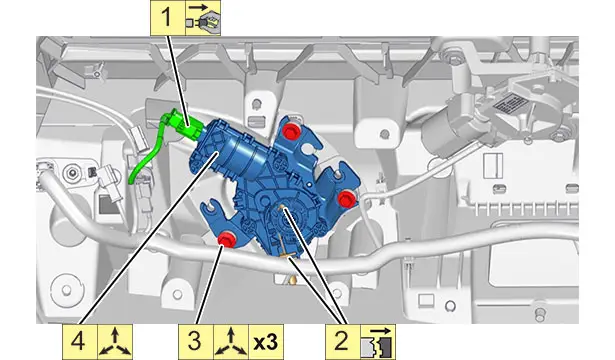 1

4

3 x3

2