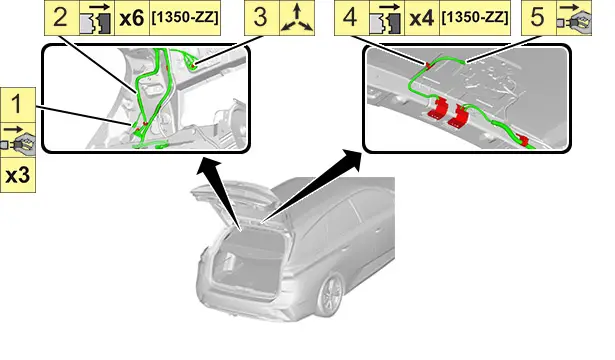 2 x6 [1350-ZZ]

3

4 x4 [1350-ZZ]

5

1

x3