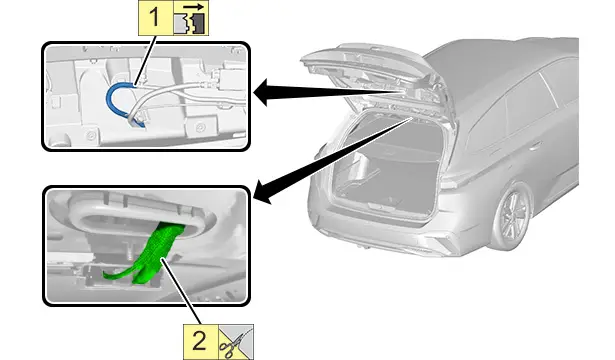 1

2