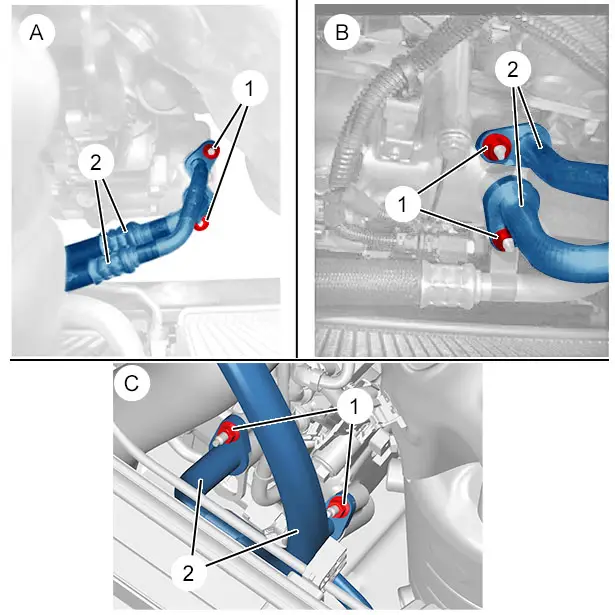 A
1
2
B
2
1
C
1
2