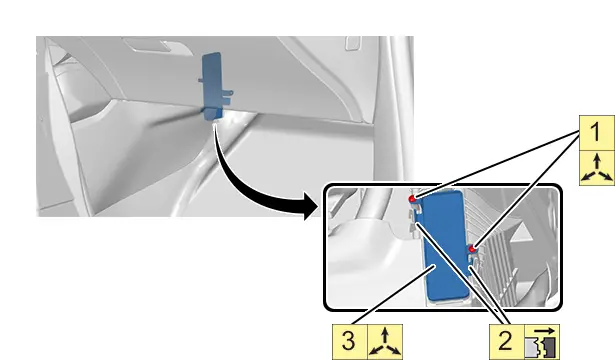 1
3
2