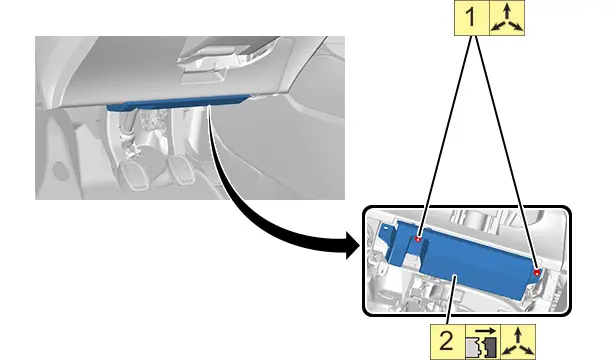 1

2