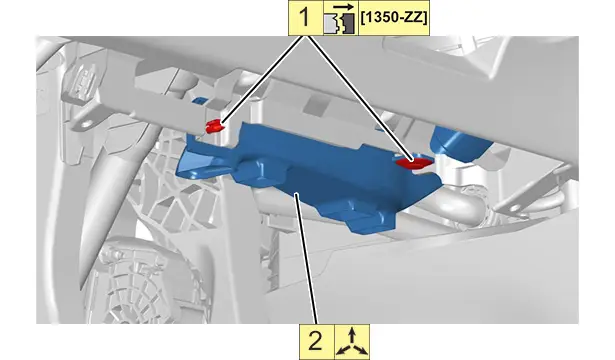 1 [1350-ZZ]

2