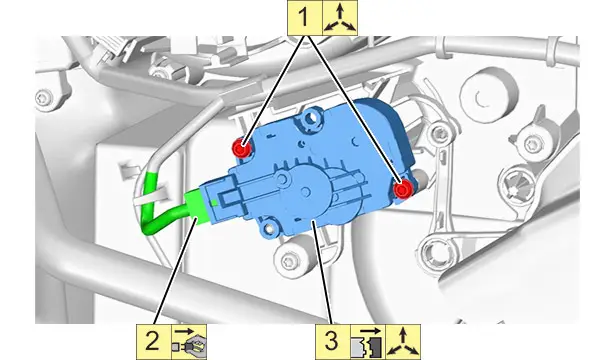 1

2

3