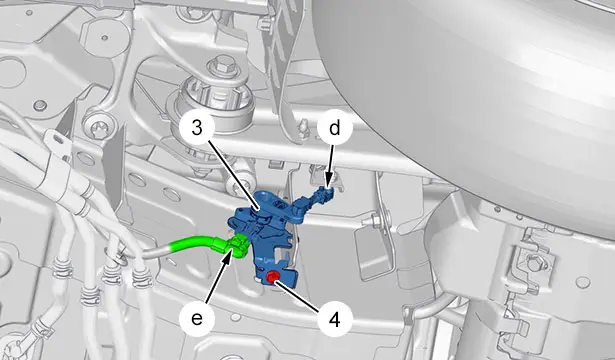 3
d
e
4