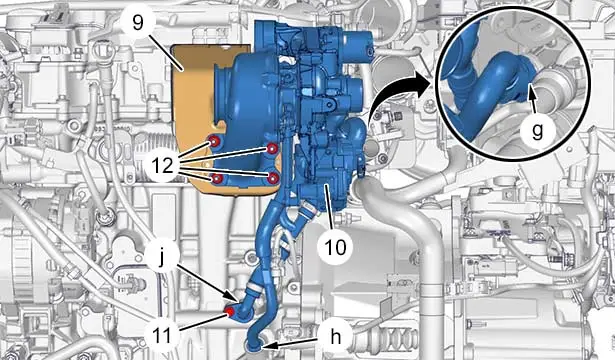 9
g
12
10
j
11
h