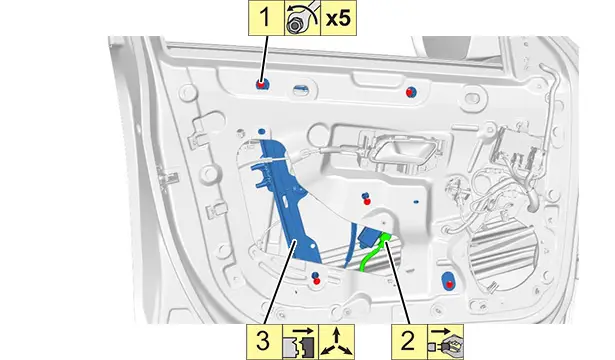 1 x5
3
2