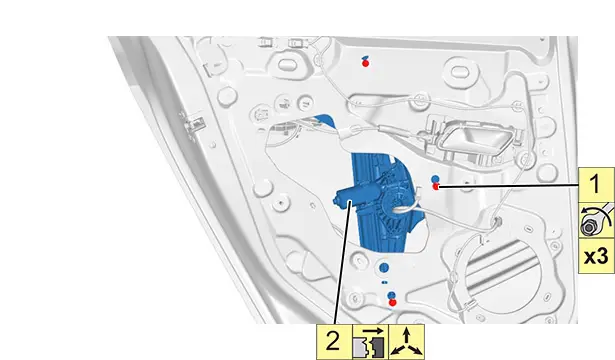 1
x3
2