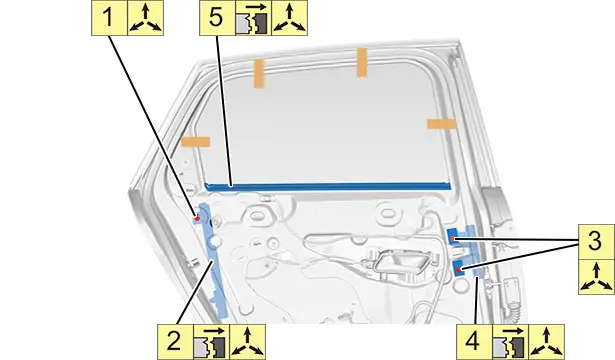 1
5
3
2
4